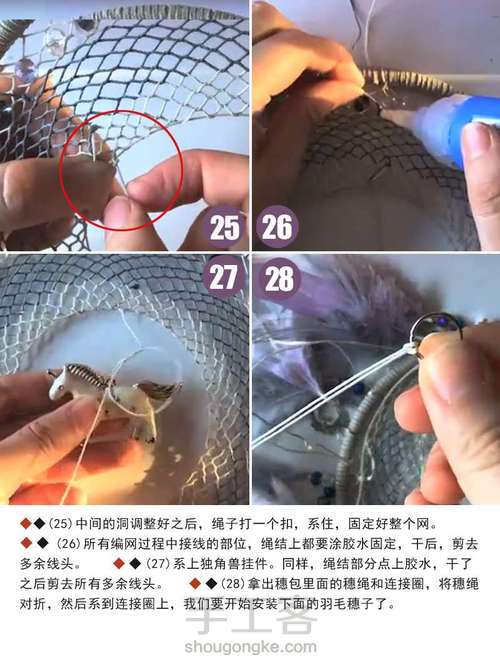 25

26

27

28

◆◆(25)中间的洞调整好之后，绳子打一个扣，系住，固定好整个网。
◆◆(26)所有编网过程中接线的部位，绳结上都要涂胶水固定，干后，剪去多余线头。 ◆◆(27)系上独角兽挂件。同样，绳结部分点上胶水，干了之后剪去所有多余线头。 ◆◆(28)拿出穗包里面的穗绳和连接圈，将穗绳对折，然后系到连接圈上，我们要开始安装下面的羽毛穗子了。

手工客
shougongke.com