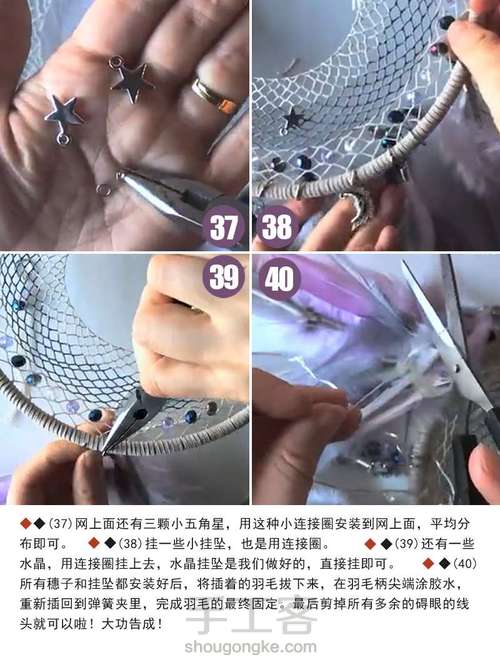 37

38

39

40

◆◆(37)网上面还有三颗小五角星，用这种小连接圈安装到网上面，平均分布即可。 ◆◆(38)挂一些小挂坠，也是用连接圈。 ◆◆(39)还有一些水晶，用连接圈挂上去，水晶挂坠是我们做好的，直接挂即可。 ◆◆(40)所有穗子和挂坠都安装好后，将插着的羽毛拔下来，在羽毛柄尖端涂胶水，重新插回到弹簧夹里，完成羽毛的最终固定。最后剪掉所有多余的碍眼的线头就可以啦！大功告成！

手工客
shougongke.com