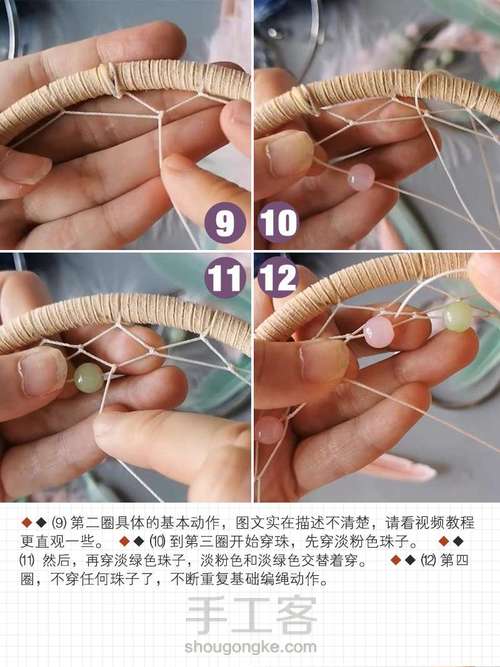 9

10

11

12

◆◆ (9) 第二圈具体的基本动作，图文实在描述不清楚，请看视频教程更直观一些。 ◆◆ (10) 到第三圈开始穿珠，先穿淡粉色珠子。 ◆◆ (11) 然后，再穿淡绿色珠子，淡粉色和淡绿色交替着穿。 ◆◆ (12) 第四圈，不穿任何珠子了，不断重复基础编绳动作。

手工客
shougongke.com