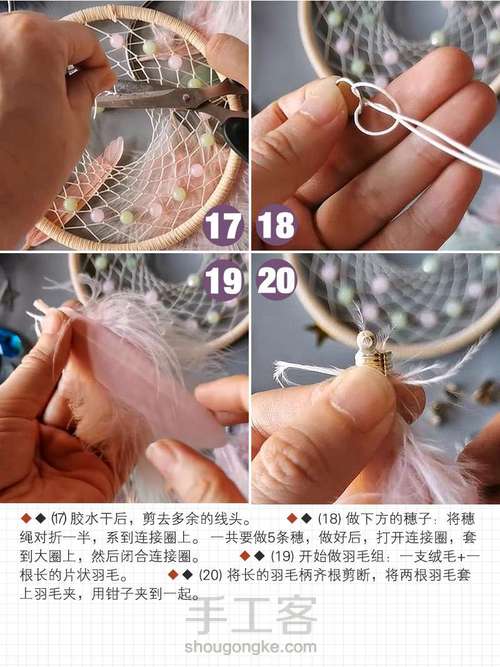 17 18

19 20

◆◆ ⒄ 胶水干后，剪去多余的线头。 ◆◆ (18) 做下方的穗子：将穗绳对折一半，系到连接圈上。一共要做5条穗，做好后，打开连接圈，套到大圈上，然后闭合连接圈。 ◆◆ (19) 开始做羽毛组：一支绒毛+一根长的片状羽毛。 ◆◆ (20) 将长的羽毛柄齐根剪断，将两根羽毛套上羽毛夹，用钳子夹到一起。

手工客
shougongke.com