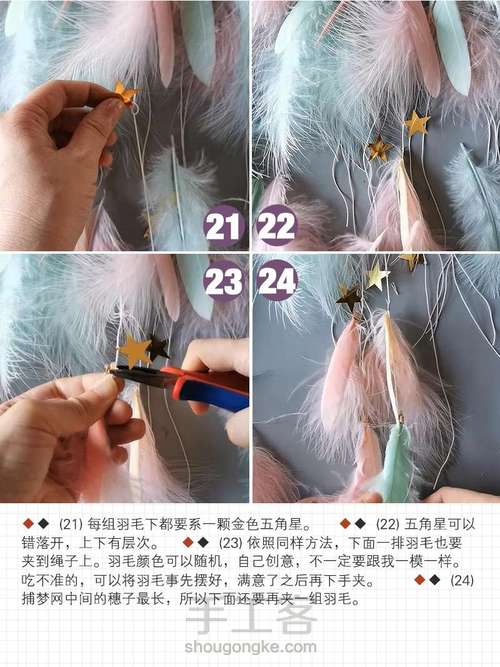 21 22

23 24

◆◆ (21) 每组羽毛下都要系一颗金色五角星。 ◆◆ (22) 五角星可以错落开，上下有层次。 ◆◆ (23) 依照同样方法，下面一排羽毛也要夹到绳子上。羽毛颜色可以随机，自己创意，不一定要跟我一模一样。吃不准的，可以将羽毛事先摆好，满意了之后再下手夹。 ◆◆ (24) 捕梦网中间的穗子最长，所以下面还要再夹一组羽毛。

手工客
shougongke.com