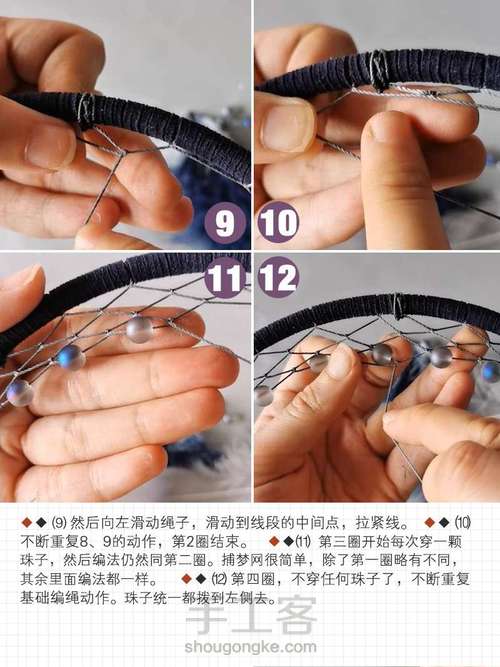 9 10 11 12

◆◆ (9) 然后向左滑动绳子，滑动到线段的中间点，拉紧线。 ◆◆ (10) 不断重复8、9的动作，第2圈结束。 ◆◆(11) 第三圈开始每次穿一颗珠子，然后编法仍然同第二圈。捕梦网很简单，除了第一圈略有不同，其余里面编法都一样。 ◆◆ (12) 第四圈，不穿任何珠子了，不断重复基础编绳动作。珠子统一都拨到左侧去。

手工客
shougongke.com