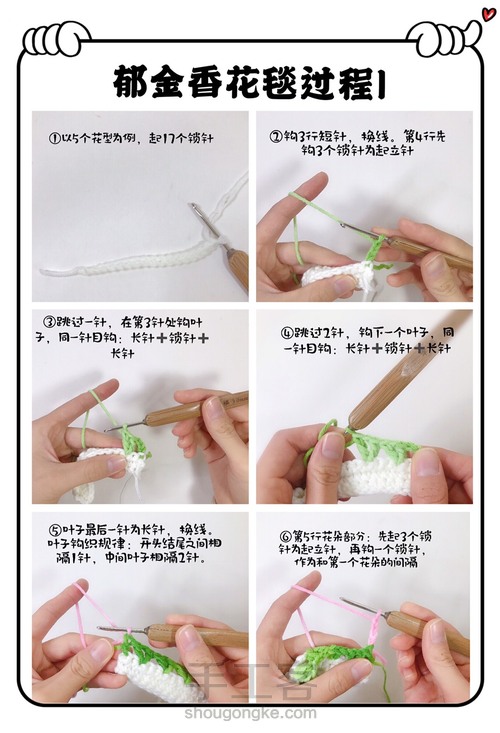 郁金香花毯过程1

①以5个花型为例，起17个锁针

②钩3行短针，换线。第4行先钩3个锁针为起立针

③跳过一针，在第3针处钩叶子，同一针目钩：长针+锁针+长针

④跳过2针，钩下一个叶子，同一针目钩：长针+锁针+长针

⑤叶子最后一针为长针，换线。叶子钩织规律：开头结尾之间相隔1针，中间叶子相隔2针。

⑥第5行花朵部分：先起3个锁针为起立针，再钩一个锁针，作为和第一个花朵的间隔

手工客
shougongke.com