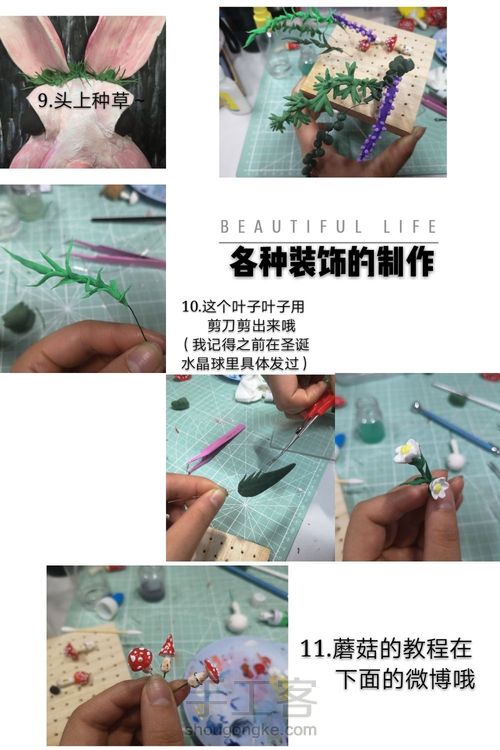 9.头上种草~

BEAUTIFUL LIFE
各种装饰的制作

10.这个叶子叶子用剪刀剪出来哦
（我记得之前在圣诞水晶球里具体发过）

11.蘑菇的教程在下面的微博哦

手工客
shougongke.com