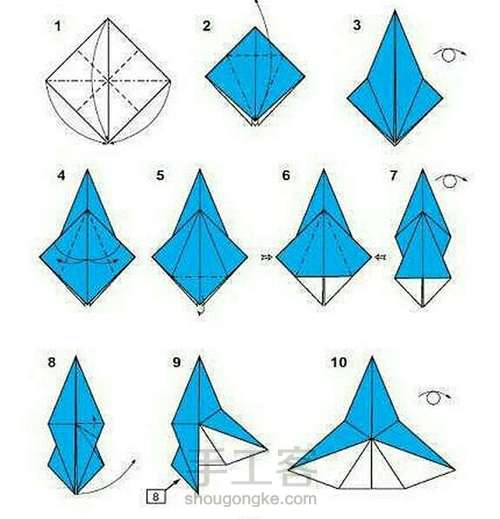 1
2
3
4
5
6
7
8
9
10
8
手工客
shougongke.com