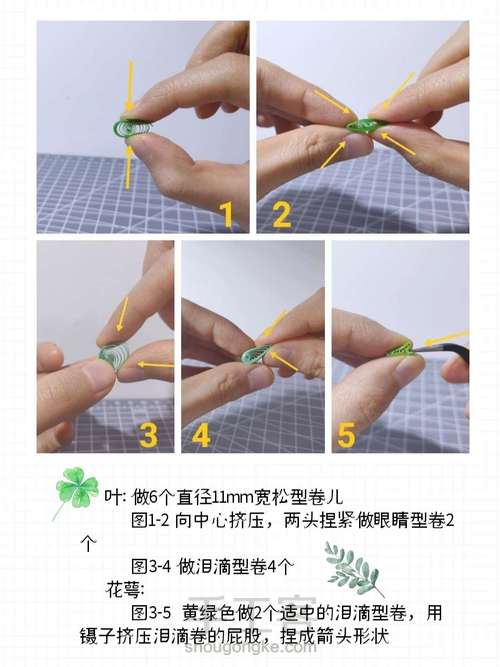 1 2

3 4 5

叶: 做6个直径11mm宽松型卷儿

图1-2 向中心挤压，两头捏紧做眼睛型卷2个

图3-4 做泪滴型卷4个

花萼:

图3-5 黄绿色做2个适中的泪滴型卷，用镊子挤压泪滴卷的屁股，捏成箭头形状

手工客
shougongke.com